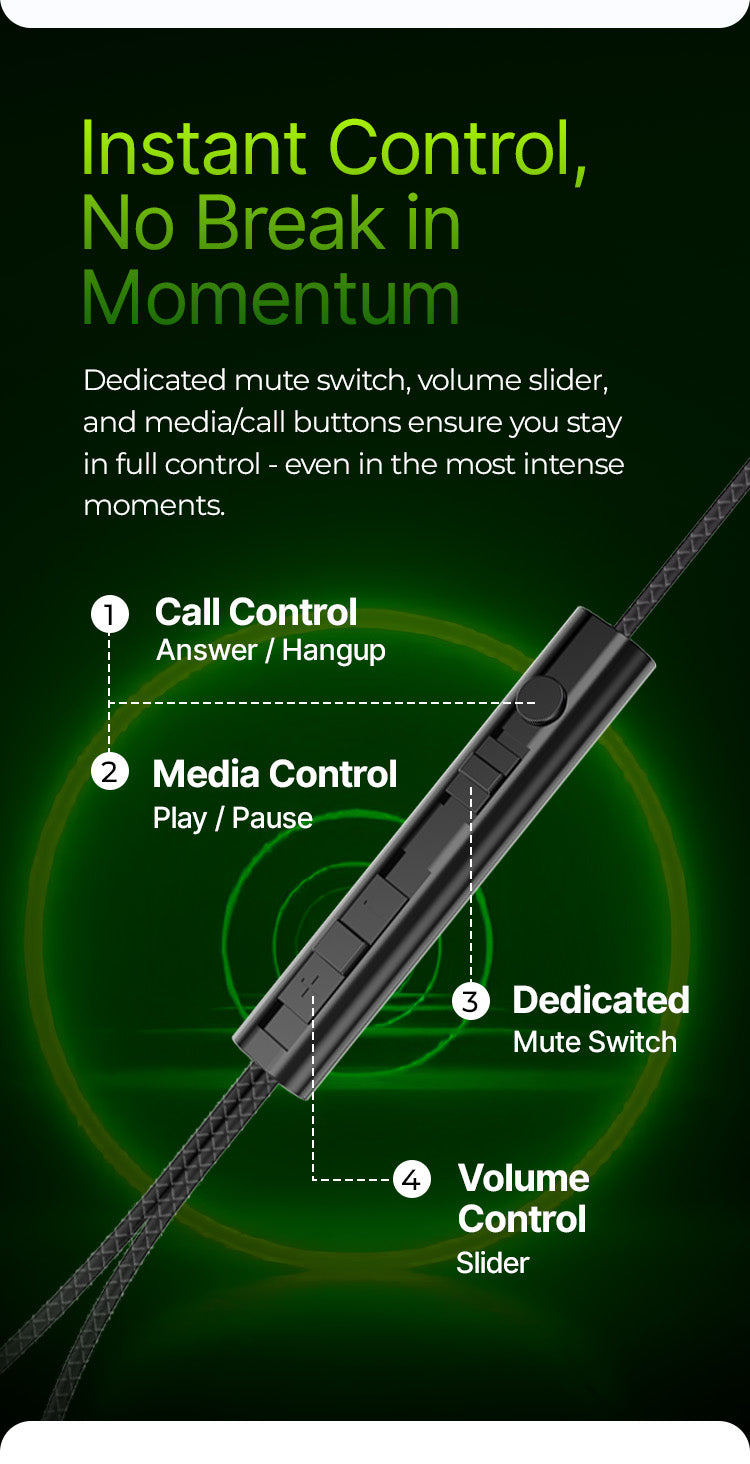 Instant Control, No Break in Momentum

Dedicated mute switch, volume slider, and media/call buttons ensure you stay in full control - even in the most intense moments.

1 Call Control
Answer / Hangup

2 Media Control
Play / Pause

3 Dedicated
Mute Switch

4 Volume Control
Slider